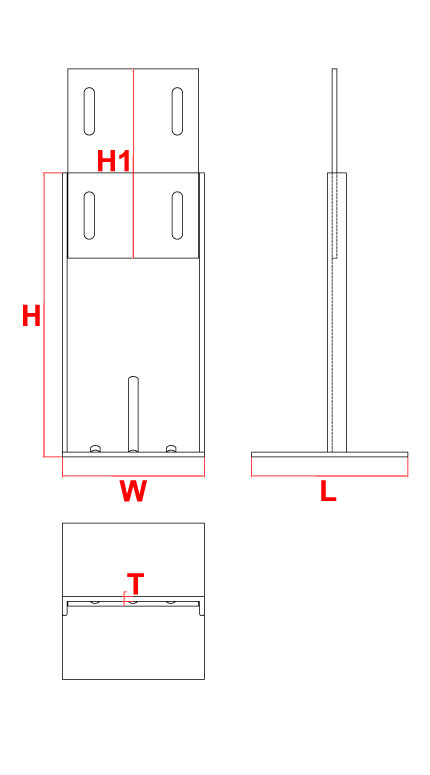 H1

H

W

L

T