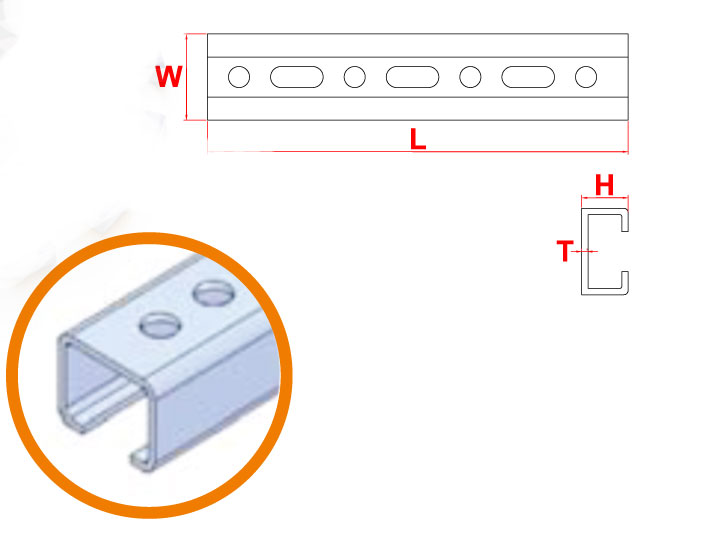 W

L

H

T